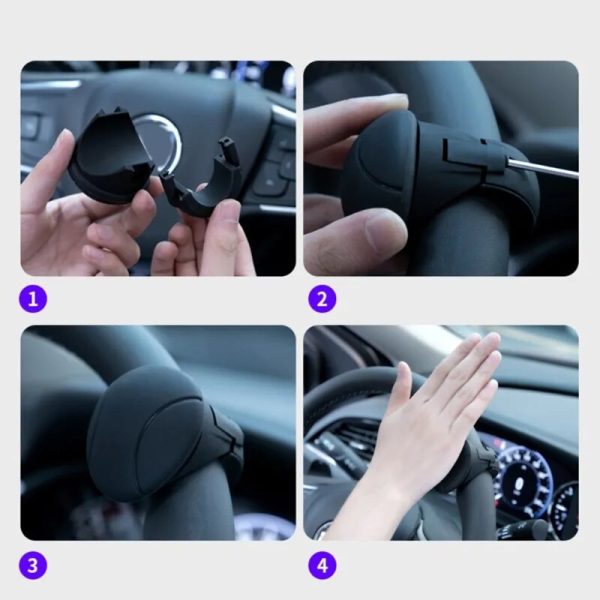 1

2

3

4